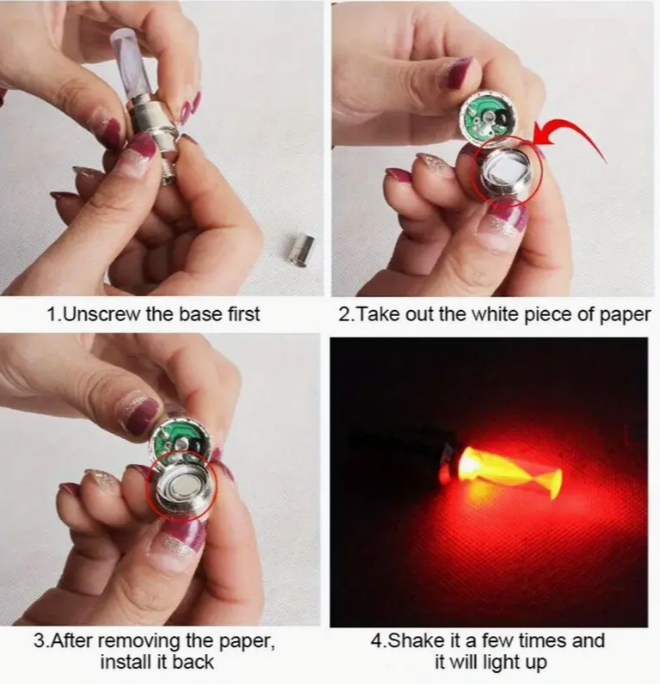 1.Unscrew the base first

2.Take out the white piece of paper

3.After removing the paper, install it back

4.Shake it a few times and it will light up